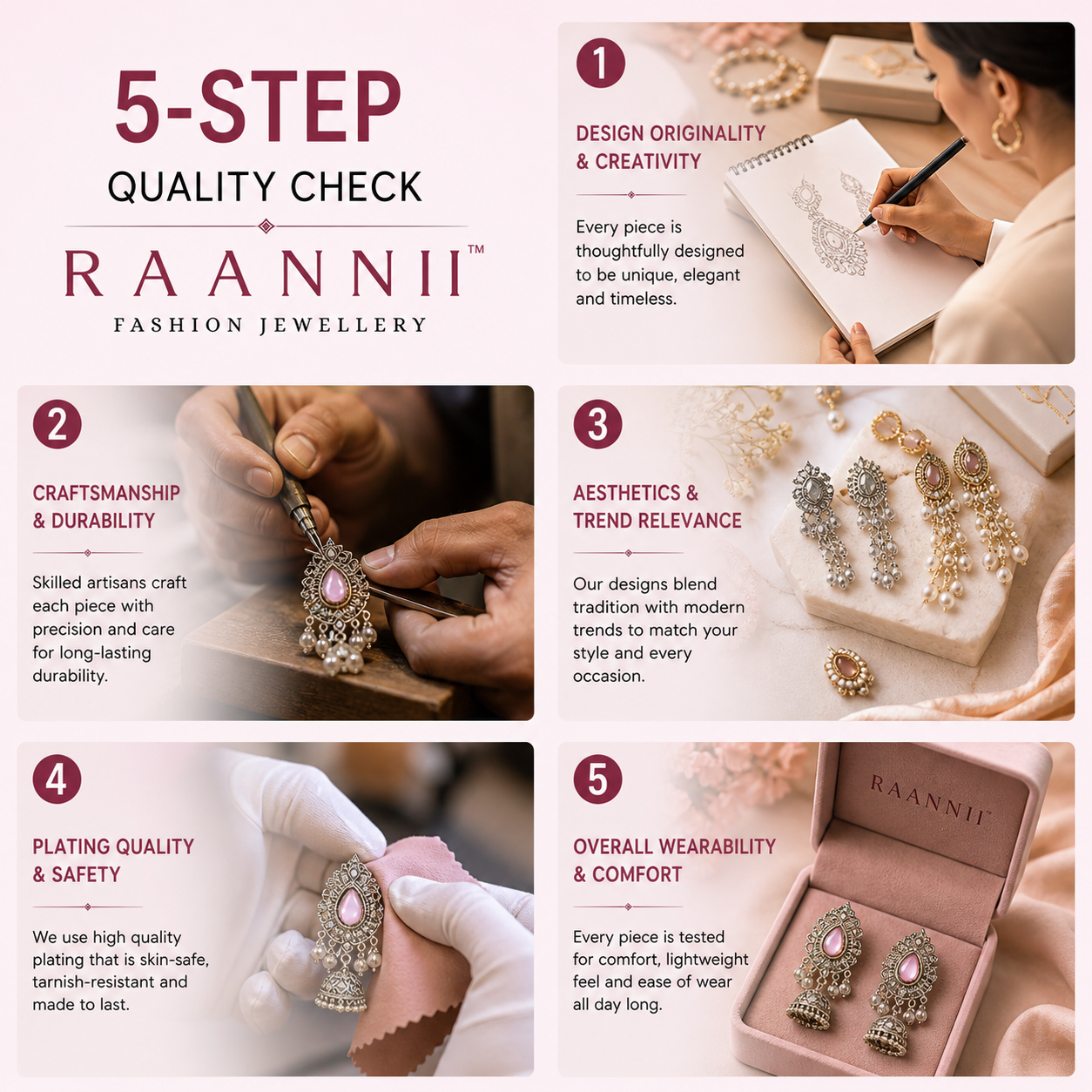 5-STEP
QUALITY CHECK

RAANNII™
FASHION JEWELLERY

1
DESIGN ORIGINALITY & CREATIVITY

Every piece is thoughtfully designed to be unique, elegant and timeless.

2
CRAFTSMANSHIP & DURABILITY

Skilled artisans craft each piece with precision and care for long-lasting durability.

3
AESTHETICS & TREND RELEVANCE

Our designs blend tradition with modern trends to match your style and every occasion.

4
PLATING QUALITY & SAFETY

We use high quality plating that is skin-safe, tarnish-resistant and made to last.

5
OVERALL WEARABILITY & COMFORT

Every piece is tested for comfort, lightweight feel and ease of wear all day long.

RAANNII